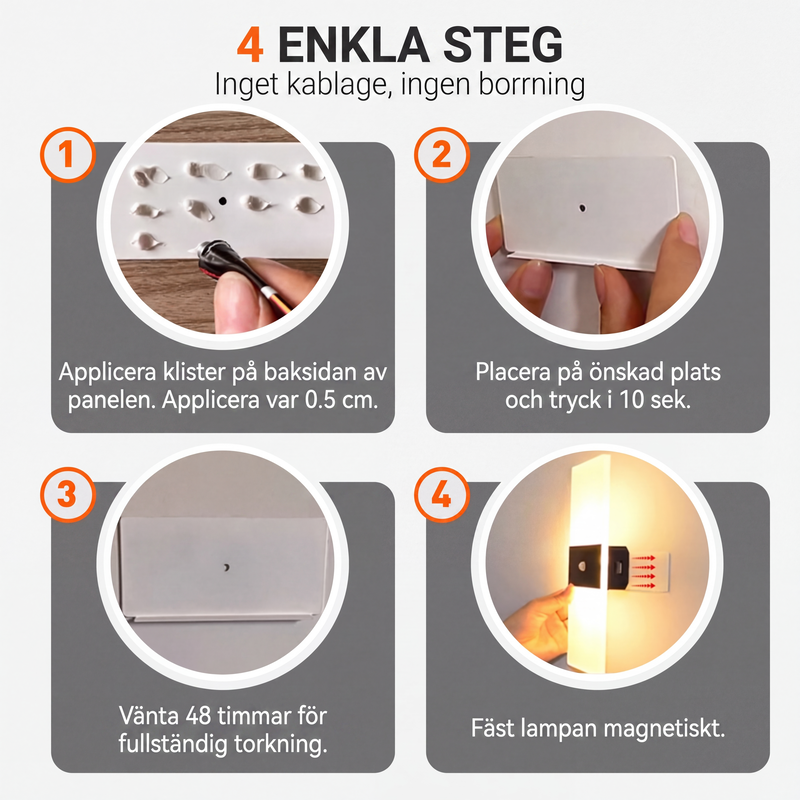 4 ENKLA STEG
Inget kablage, ingen borrning

1
Applicera klister på baksidan av panelen. Applicera var 0.5 cm.

2
Placera på önskad plats och tryck i 10 sek.

3
Vänta 48 timmar för fullständig torkning.

4
Fäst lampan magnetiskt.